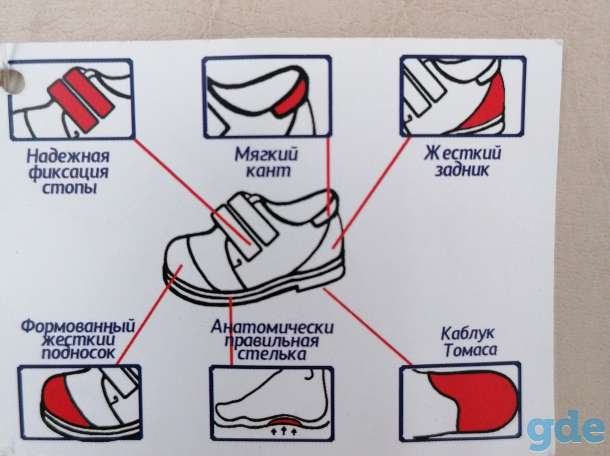 Надежная фиксация стопы

Мягкий кант

Жесткий задник

Формованный жесткий подносок

Анатомически правильная стелька

Каблук Томаса

gde