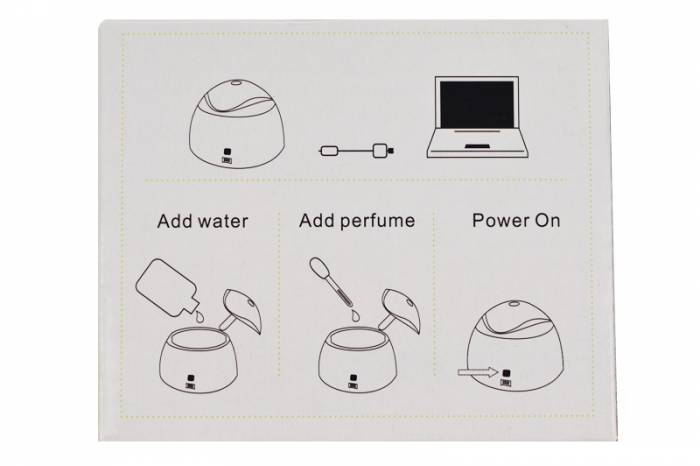 Add water

Add perfume

Power On